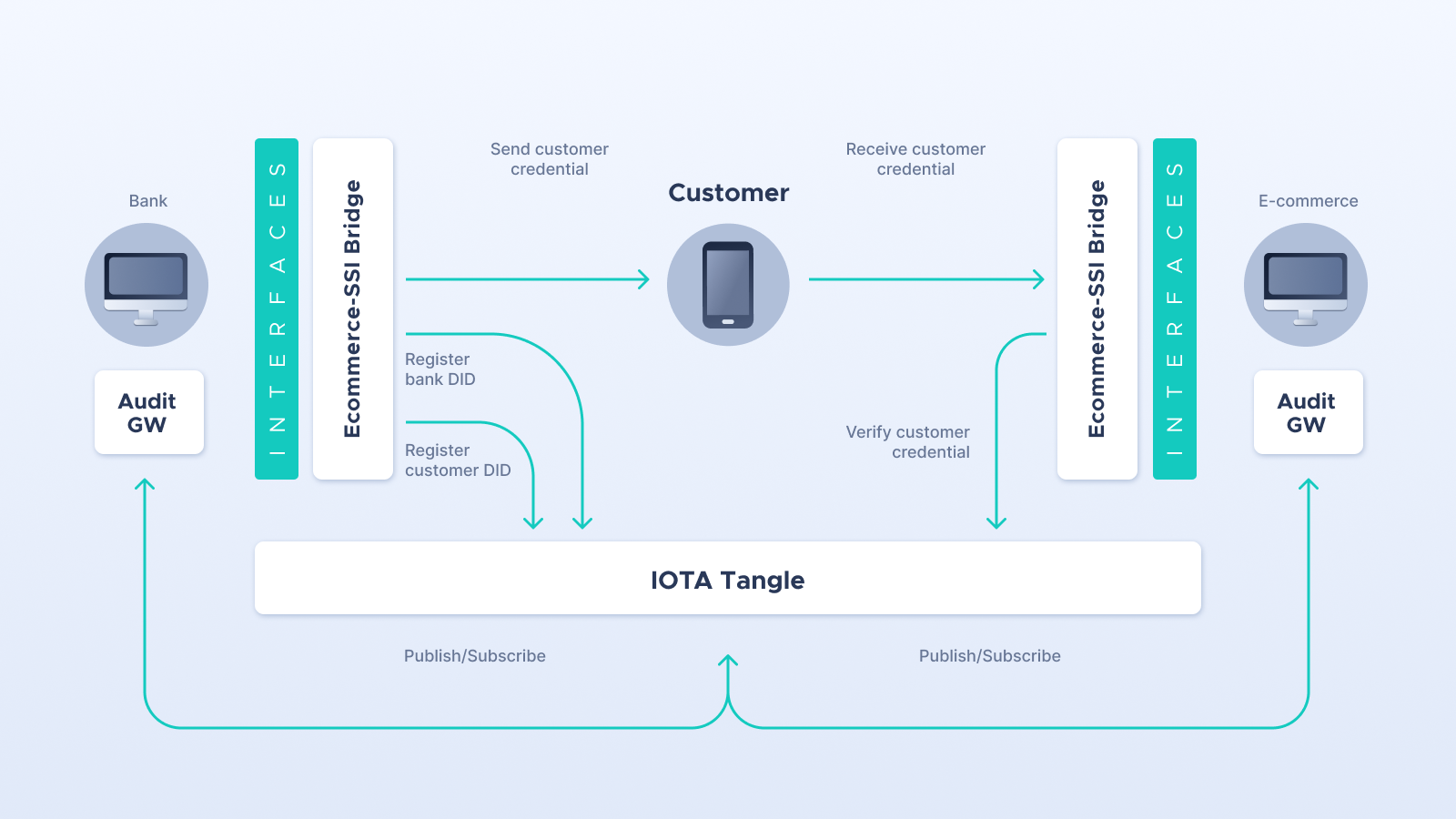 Bank

Audit GW

INTERFACES

Ecommerce-SSI Bridge

Send customer credential

Register bank DID

Register customer DID

Customer

Receive customer credential

Verify customer credential

Ecommerce-SSI Bridge

INTERFACES

E-commerce

Audit GW

IOTA Tangle

Publish/Subscribe

Publish/Subscribe