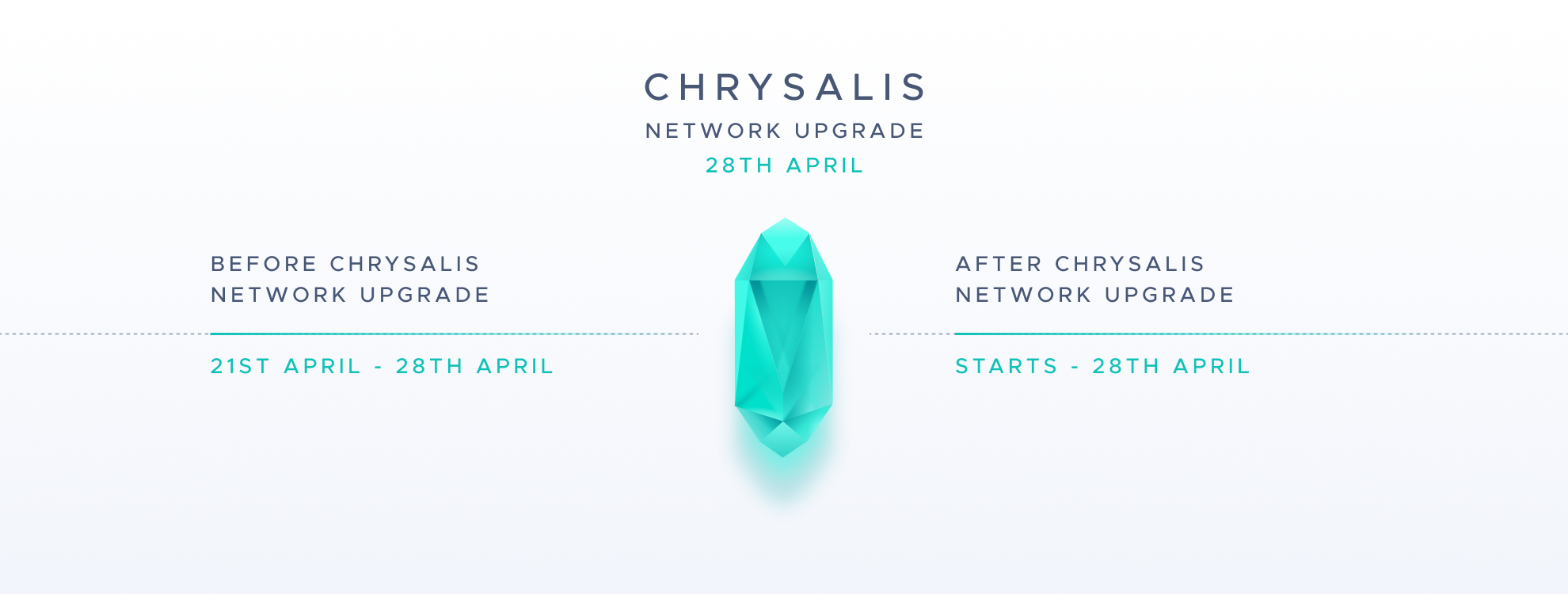 CHRYSALIS
NETWORK UPGRADE
28TH APRIL

BEFORE CHRYSALIS NETWORK UPGRADE

21ST APRIL - 28TH APRIL

AFTER CHRYSALIS NETWORK UPGRADE

STARTS - 28TH APRIL