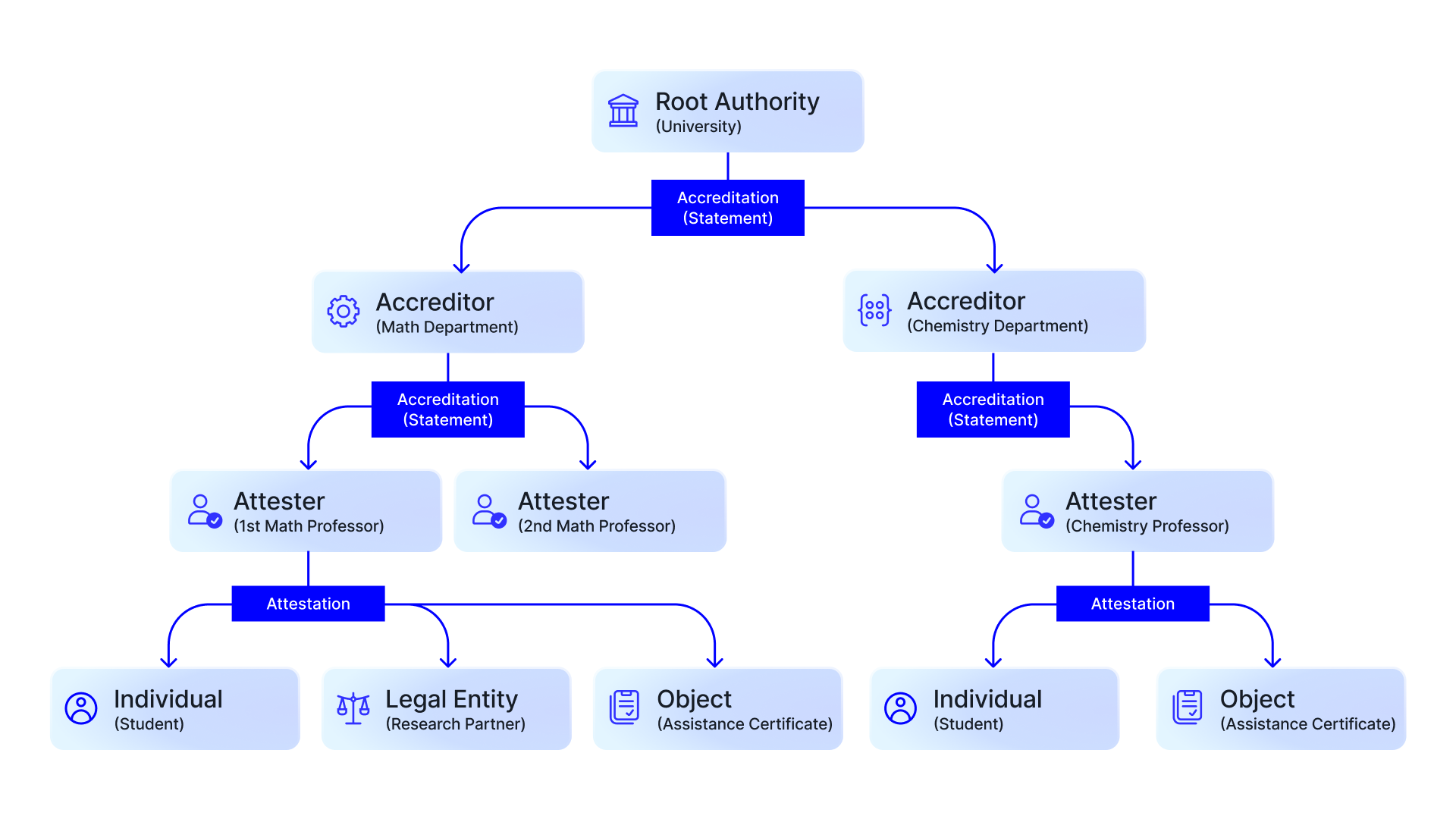 Root Authority
(University)

Accreditation
(Statement)

Accreditor
(Math Department)

Accreditor
(Chemistry Department)

Accreditation
(Statement)

Accreditation
(Statement)

Attester
(1st Math Professor)

Attester
(2nd Math Professor)

Attester
(Chemistry Professor)

Attestation

Attestation

Individual
(Student)

Legal Entity
(Research Partner)

Object
(Assistance Certificate)

Individual
(Student)

Object
(Assistance Certificate)